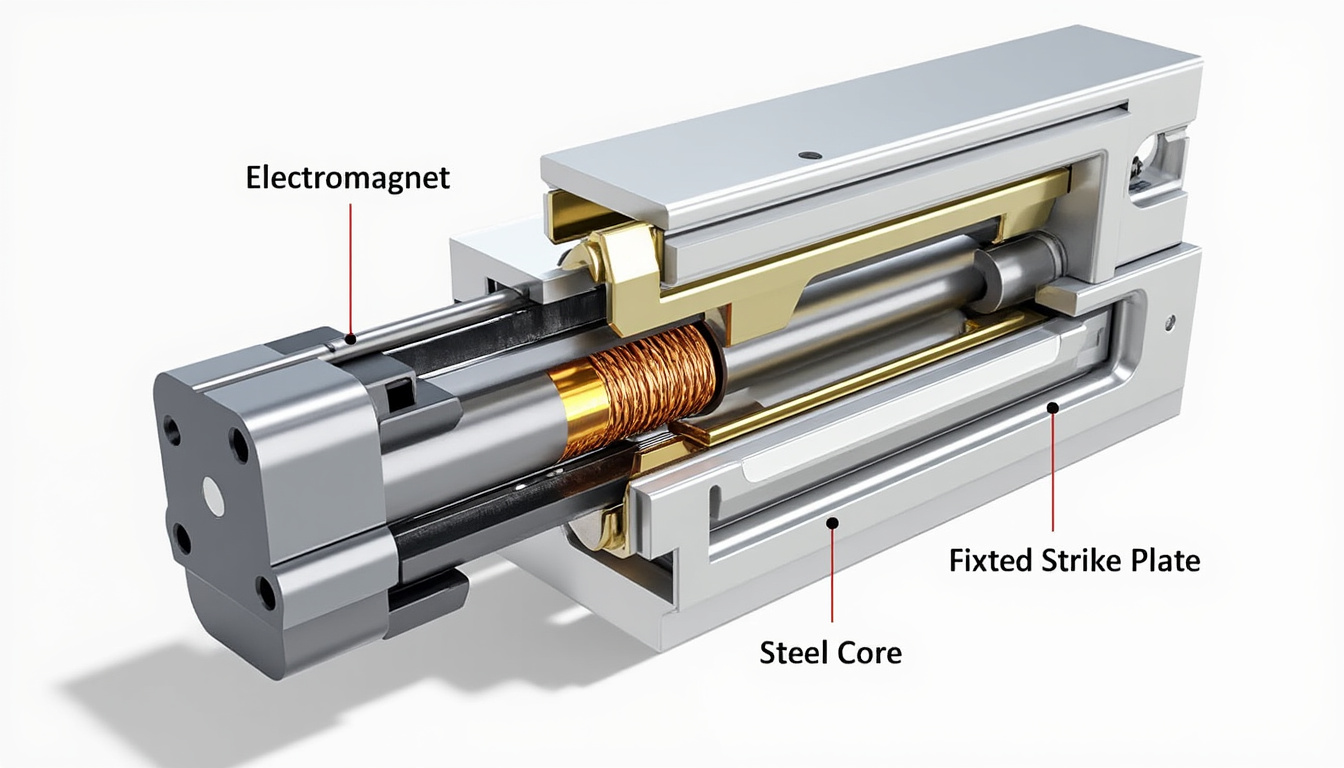 Electromagnet

Fixted Strike Plate

Steel Core